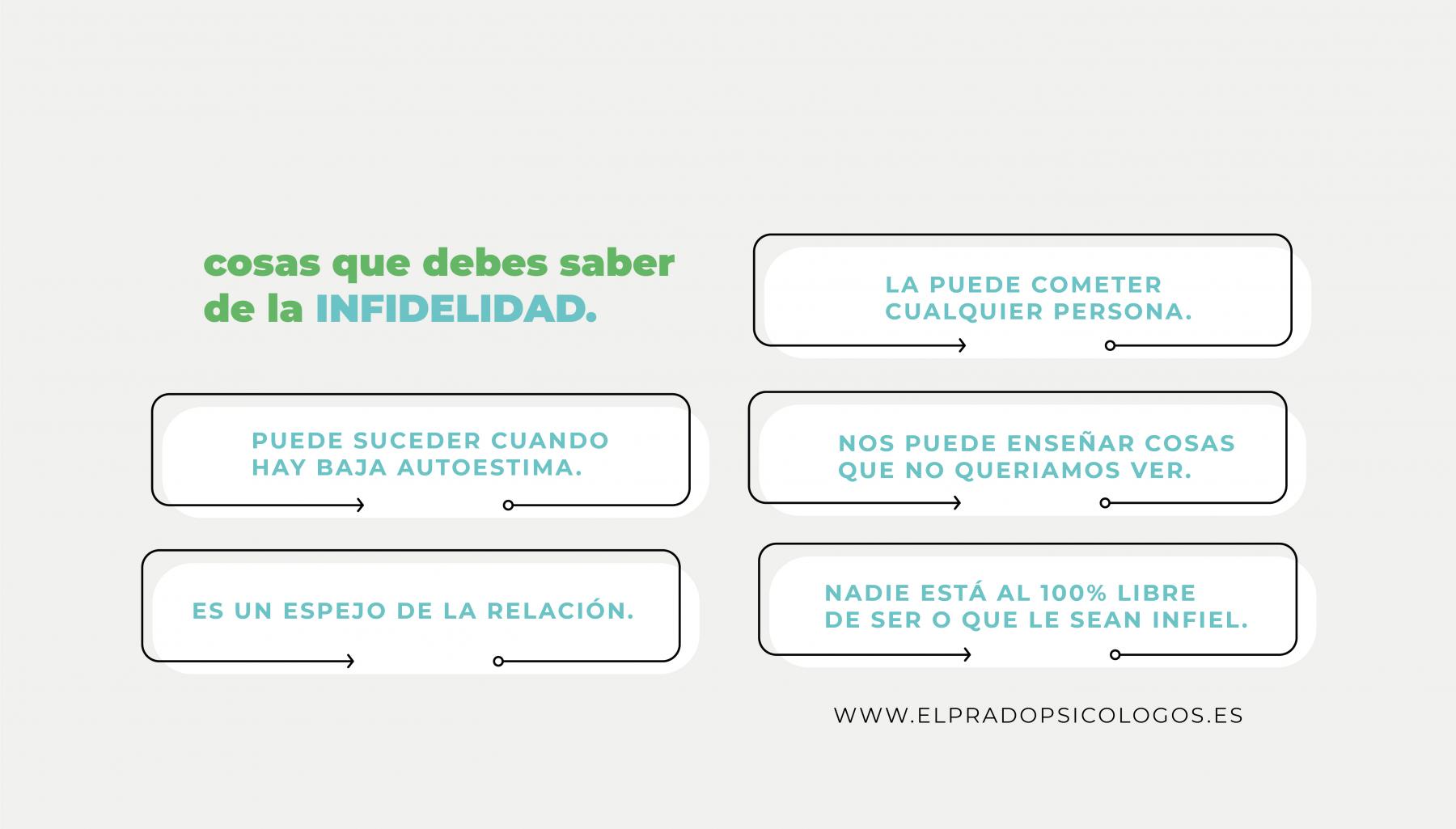 cosas que debes saber de la INFIDELIDAD.

PUEDE SUCEDER CUANDO HAY BAJA AUTOESTIMA.

ES UN ESPEJO DE LA RELACIÓN.

LA PUEDE COMETER CUALQUIER PERSONA.

NOS PUEDE ENSEÑAR COSAS QUE NO QUERIAMOS VER.

NADIE ESTÁ AL 100% LIBRE DE SER O QUE LE SEAN INFIEL.

WWW.ELPRADOPSICOLOGOS.ES